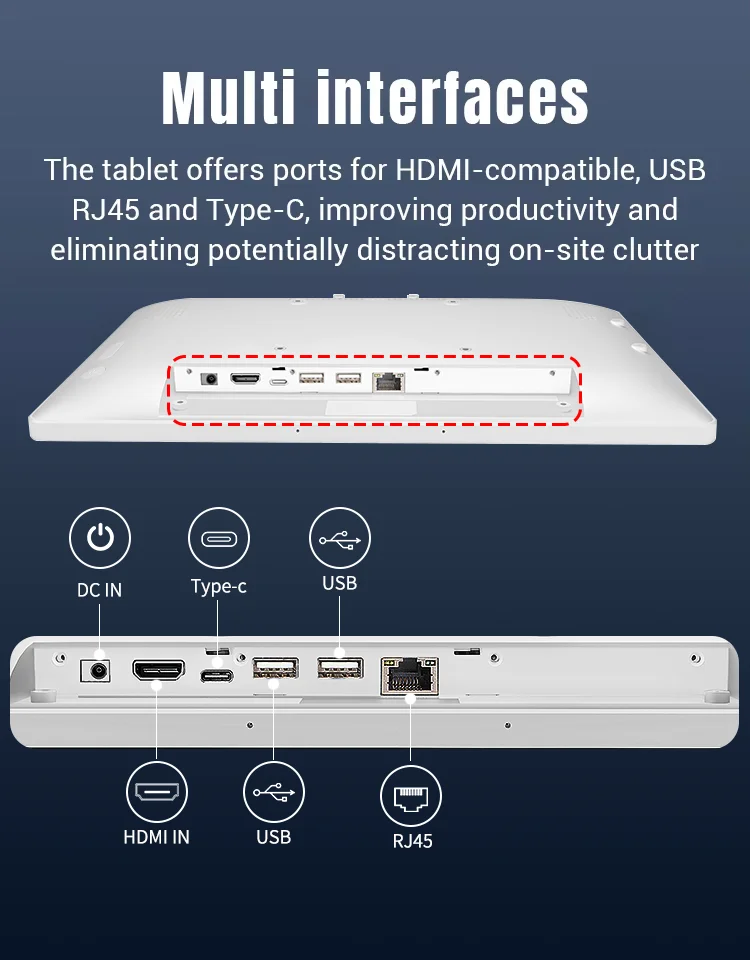 Multi interfaces

The tablet offers ports for HDMI-compatible, USB RJ45 and Type-C, improving productivity and eliminating potentially distracting on-site clutter

DC IN
Type-c
USB
HDMI IN
USB
RJ45