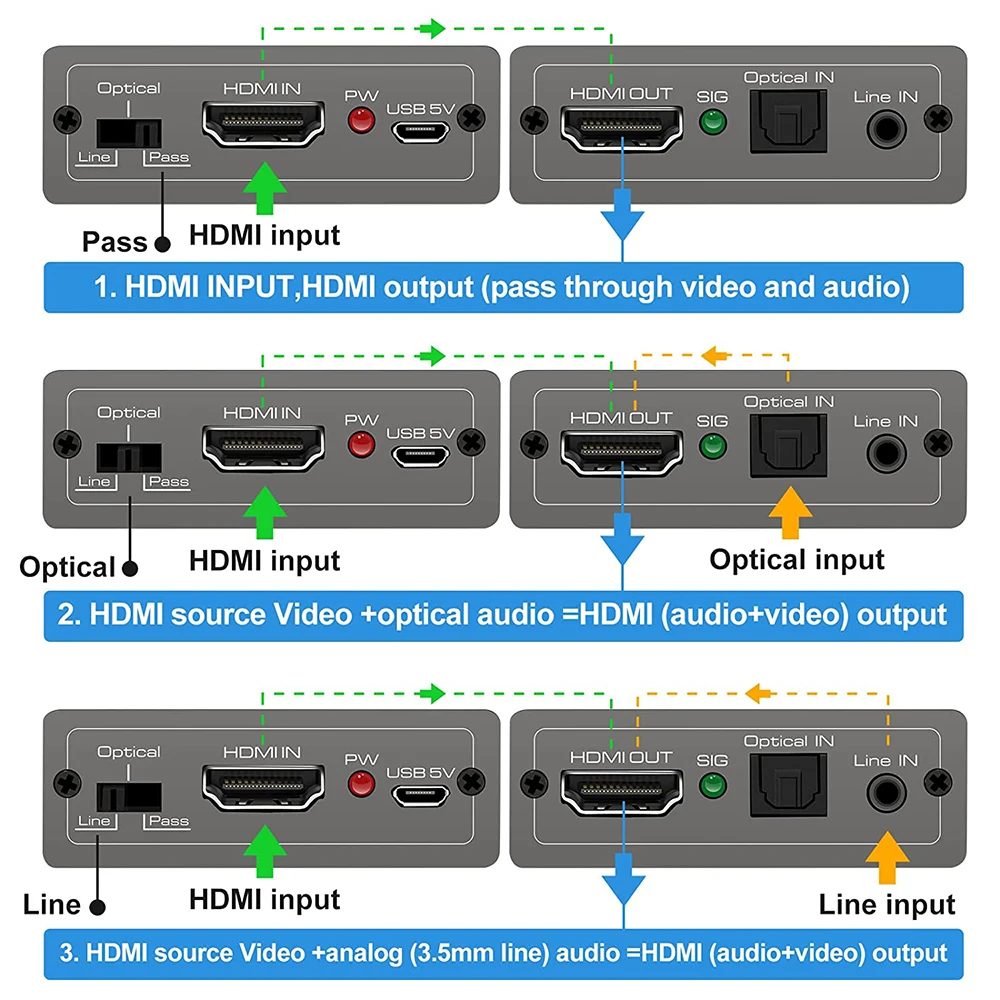 Optical
Line
Pass
HDMI IN
PW
USB 5V
HDMI OUT
SIG
Optical IN
Line IN
Pass
HDMI input
1. HDMI INPUT,HDMI output (pass through video and audio)

Optical
Line
Pass
HDMI IN
PW
USB 5V
HDMI OUT
SIG
Optical IN
Line IN
Optical
HDMI input
Optical input
2. HDMI source Video +optical audio =HDMI (audio+video) output

Optical
Line
Pass
HDMI IN
PW
USB 5V
HDMI OUT
SIG
Optical IN
Line IN
Line
HDMI input
Line input
3. HDMI source Video +analog (3.5mm line) audio =HDMI (audio+video) output