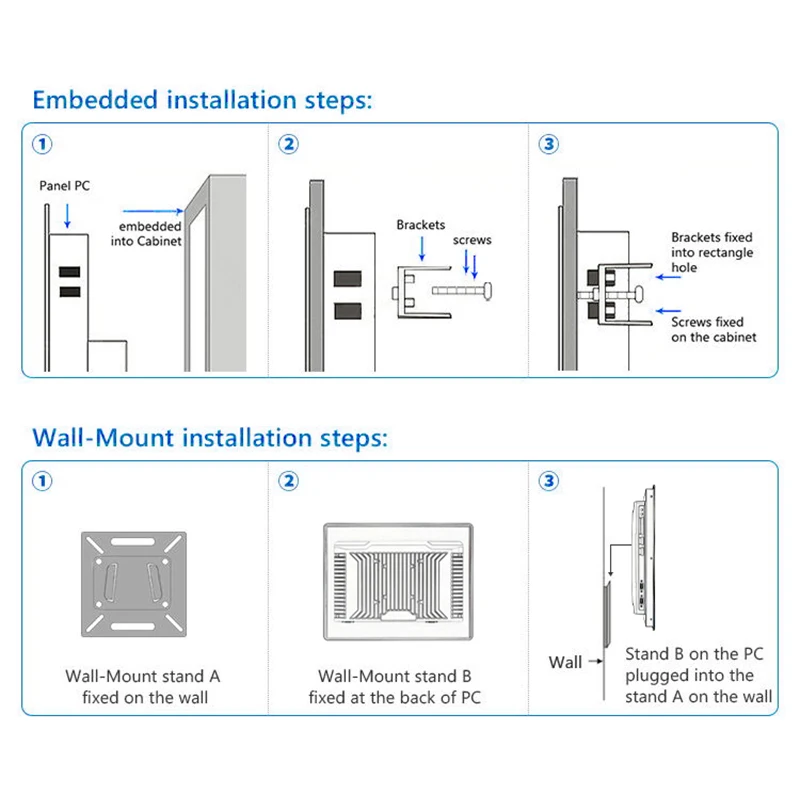 Embedded installation steps:

①

Panel PC

embedded into Cabinet

②

Brackets

screws

③

Brackets fixed into rectangle hole

Screws fixed on the cabinet

Wall-Mount installation steps:

①

Wall-Mount stand A fixed on the wall

②

Wall-Mount stand B fixed at the back of PC

③

Wall

Stand B on the PC plugged into the stand A on the wall